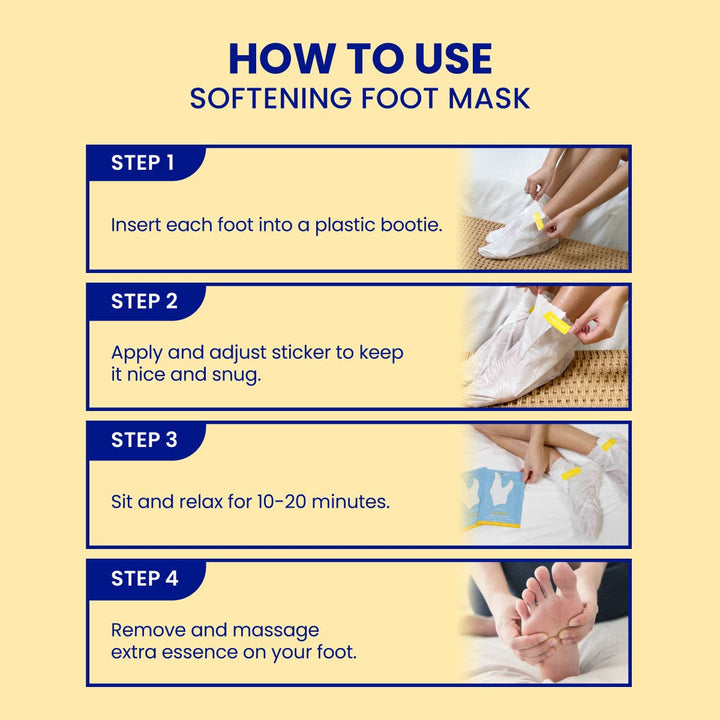 HOW TO USE
SOFTENING FOOT MASK

STEP 1

Insert each foot into a plastic bootie.

STEP 2

Apply and adjust sticker to keep it nice and snug.

STEP 3

Sit and relax for 10-20 minutes.

STEP 4

Remove and massage extra essence on your foot.